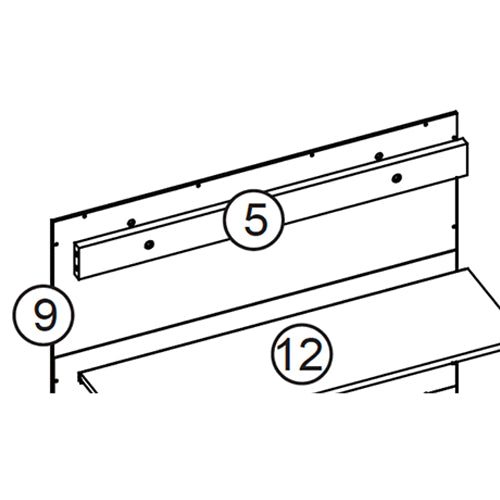 5

9

12