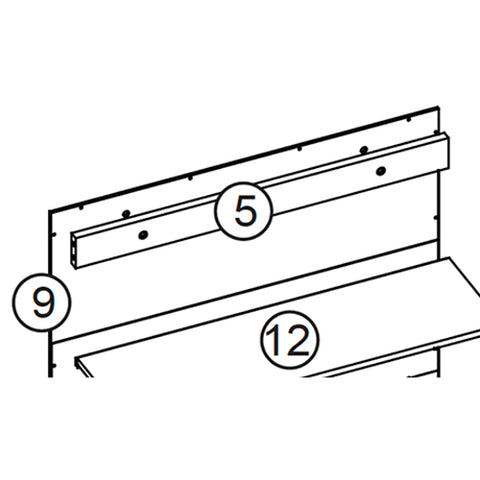 5

9

12