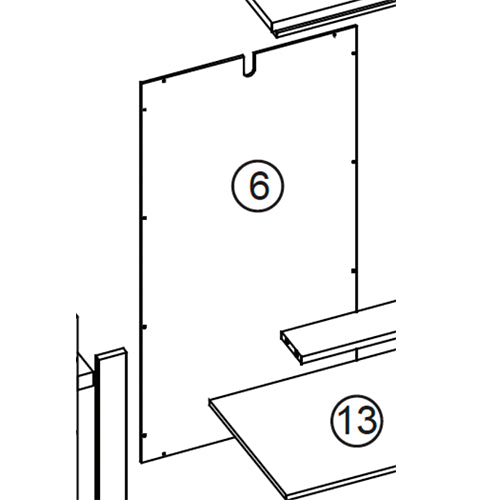 6

13