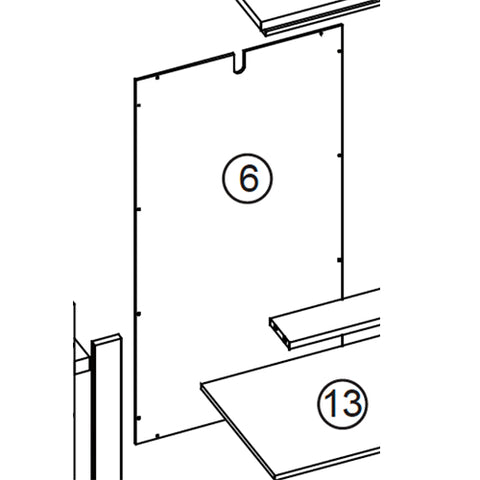 6

13